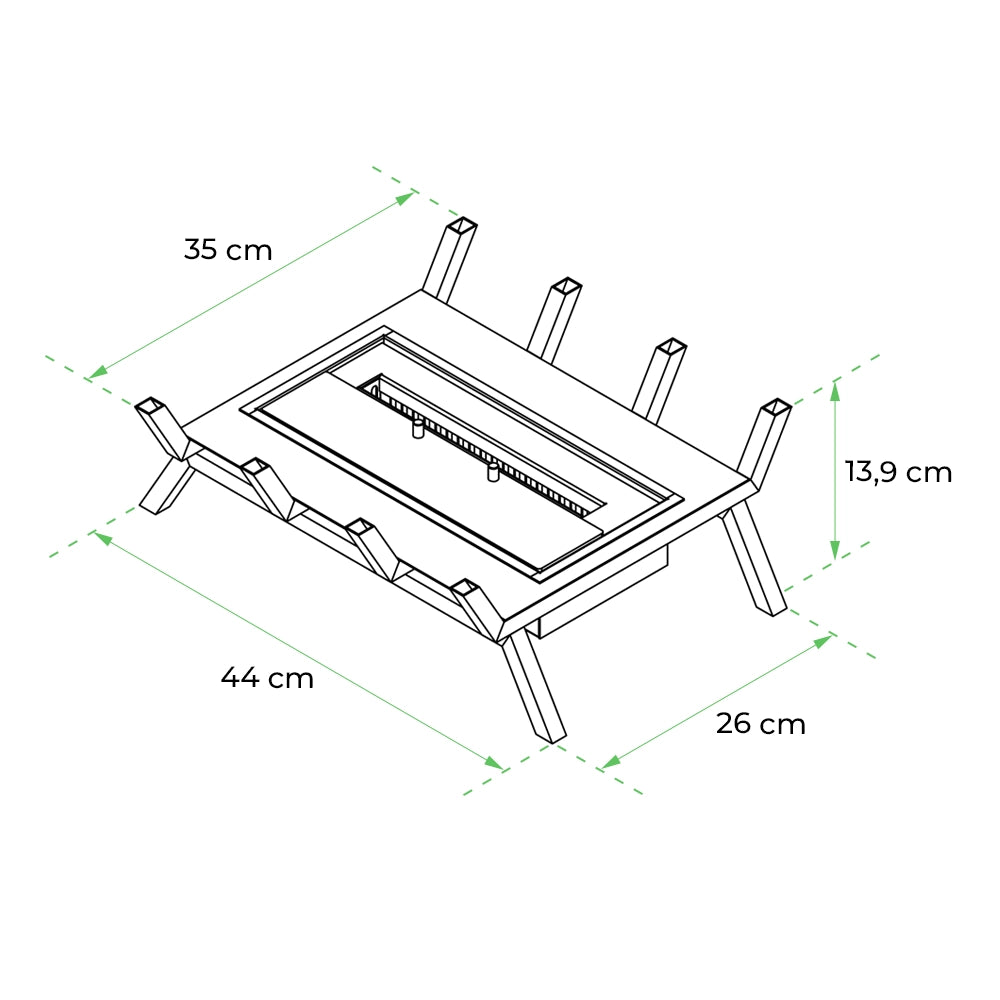 35 cm

13,9 cm

44 cm

26 cm