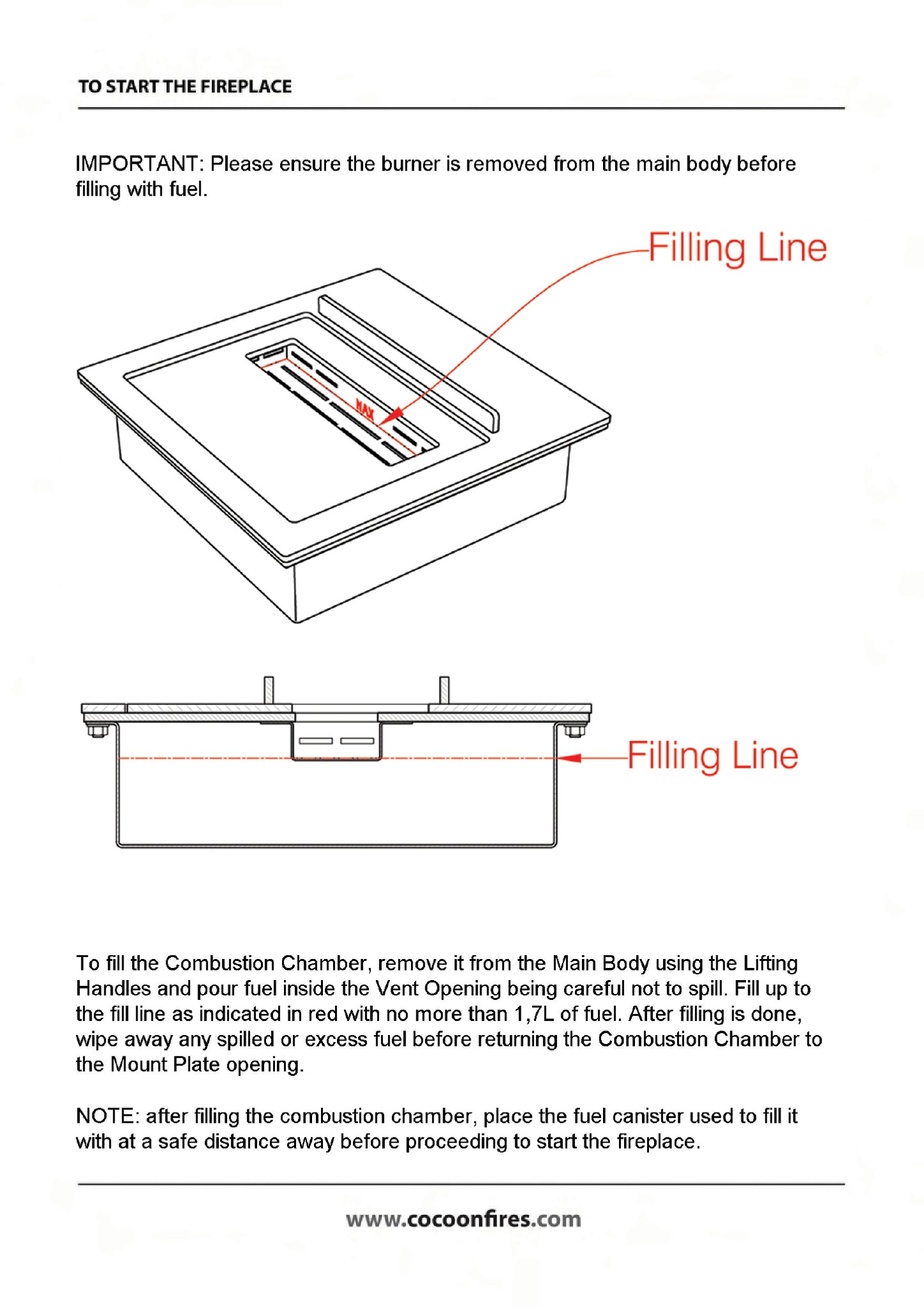 TO START THE FIREPLACE

IMPORTANT: Please ensure the burner is removed from the main body before filling with fuel.

Filling Line

MAX

Filling Line

To fill the Combustion Chamber, remove it from the Main Body using the Lifting Handles and pour fuel inside the Vent Opening being careful not to spill. Fill up to the fill line as indicated in red with no more than 1,7L of fuel. After filling is done, wipe away any spilled or excess fuel before returning the Combustion Chamber to the Mount Plate opening.

NOTE: after filling the combustion chamber, place the fuel canister used to fill it with at a safe distance away before proceeding to start the fireplace.

www.cocoonfires.com